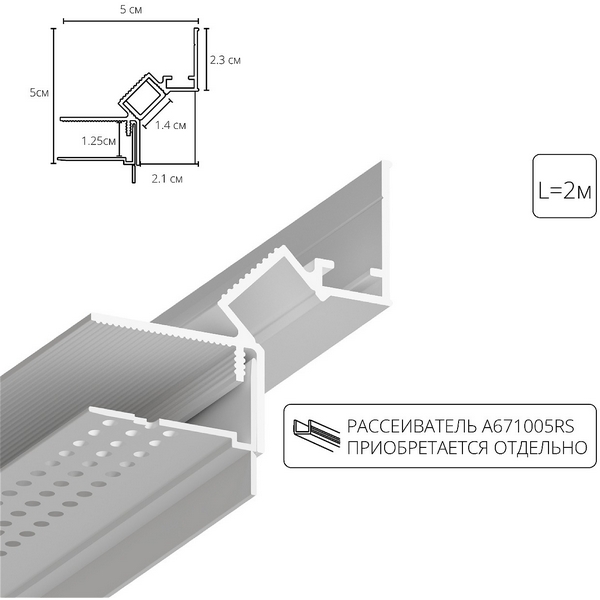 5 см
2.3 см
5см
1.4 см
1.25см
2.1 см
L=2м
РАССЕИВАТЕЛЬ A671005RS ПРИОБРЕТАЕТСЯ ОТДЕЛЬНО