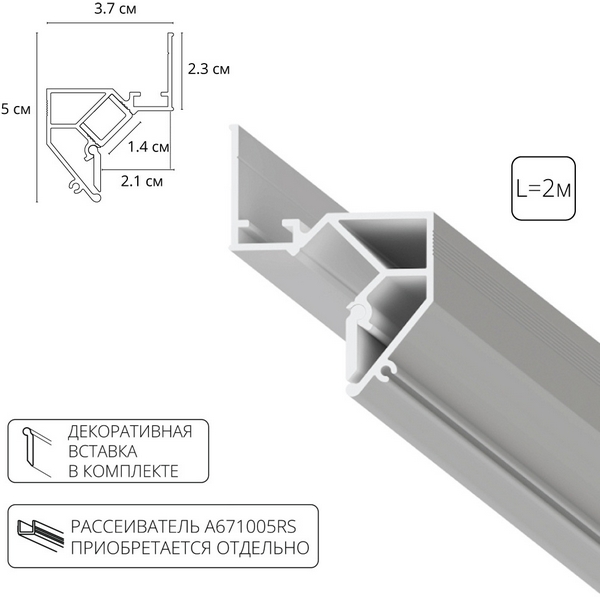 3.7 см

2.3 см

5 см

1.4 см

2.1 см

L=2м

ДЕКОРАТИВНАЯ ВСТАВКА В КОМПЛЕКТЕ

РАССЕИВАТЕЛЬ A671005RS ПРИОБРЕТАЕТСЯ ОТДЕЛЬНО