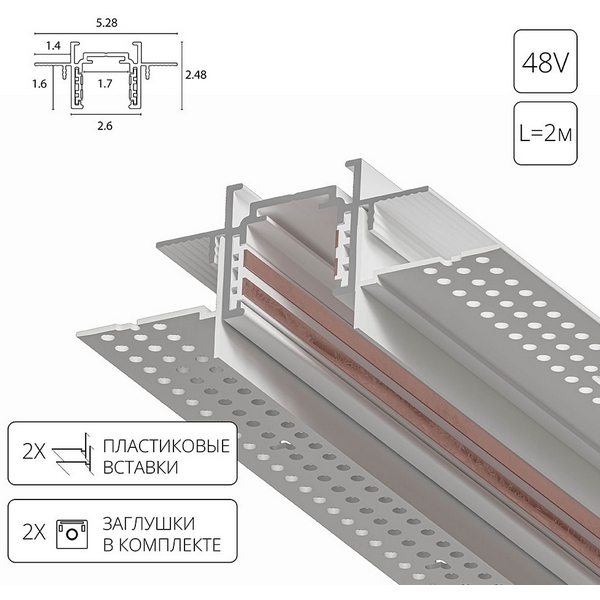 5.28
1.4
1.6
1.7
2.48
2.6

48V

L=2м

2X ПЛАСТИКОВЫЕ ВСТАВКИ

2X ЗАГЛУШКИ В КОМПЛЕКТЕ